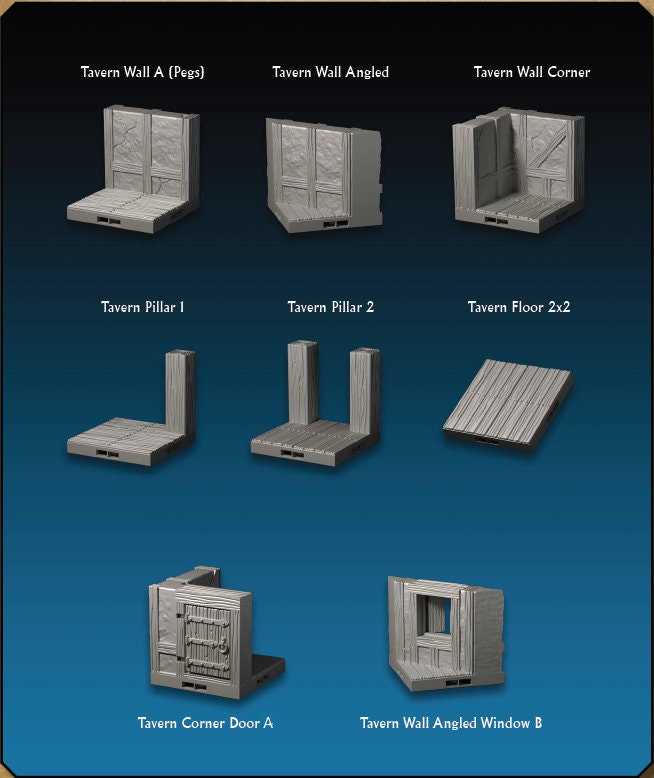 Tavern Wall A (Pegs)

Tavern Wall Angled

Tavern Wall Corner

Tavern Pillar 1

Tavern Pillar 2

Tavern Floor 2x2

Tavern Corner Door A

Tavern Wall Angled Window B